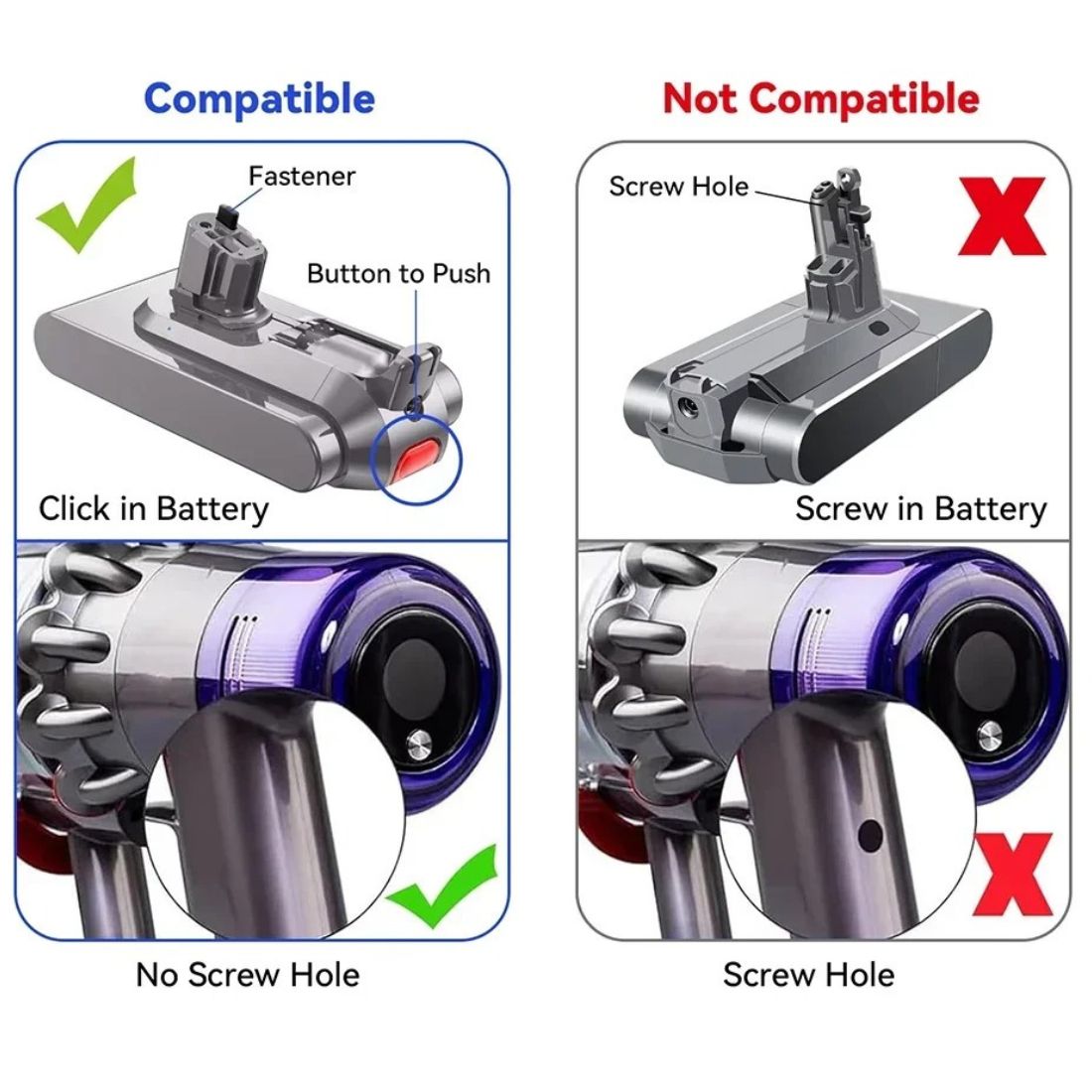 Compatible

Fastener

Button to Push

Click in Battery

No Screw Hole

Not Compatible

Screw Hole

Screw in Battery

Screw Hole