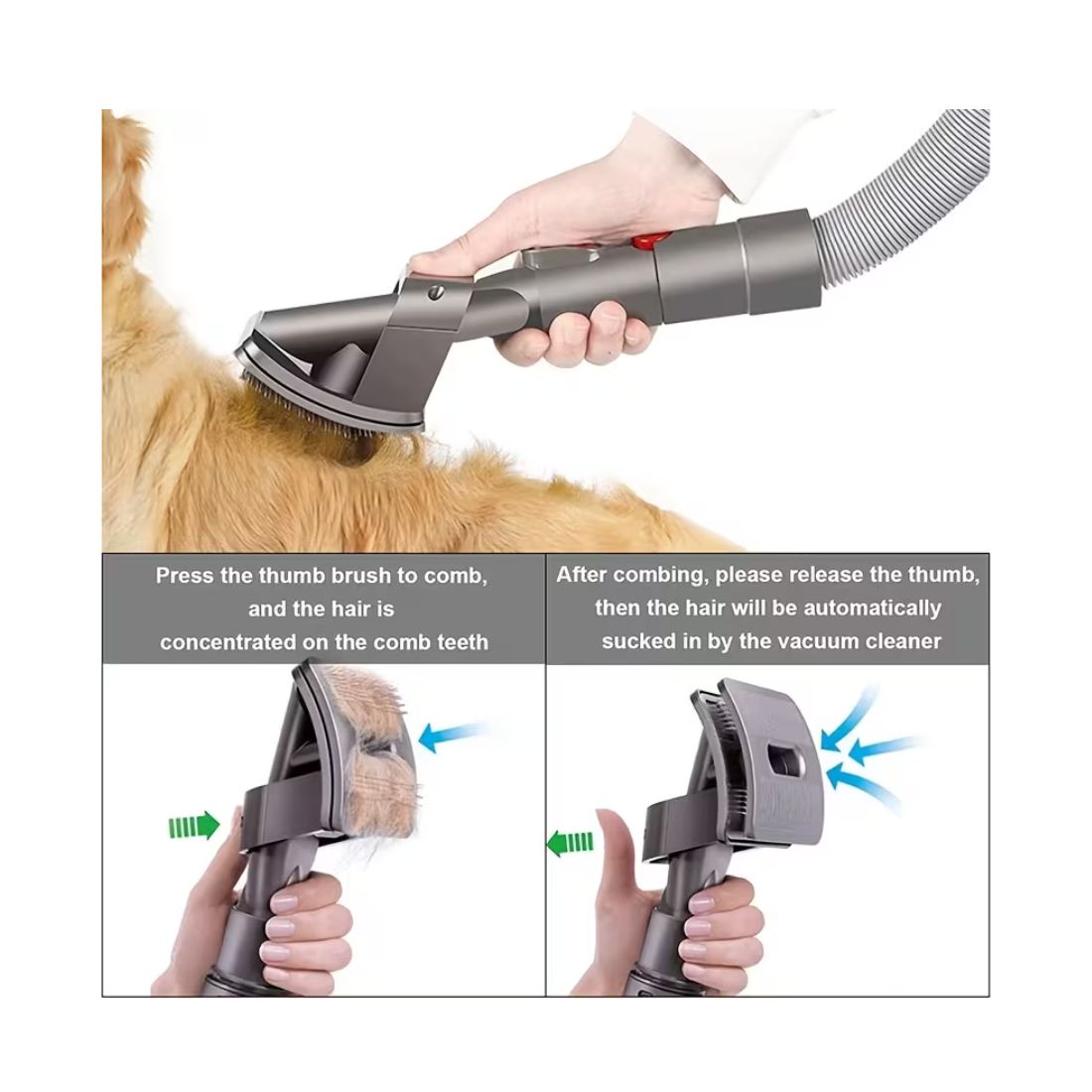 Press the thumb brush to comb, and the hair is concentrated on the comb teeth

After combing, please release the thumb, then the hair will be automatically sucked in by the vacuum cleaner